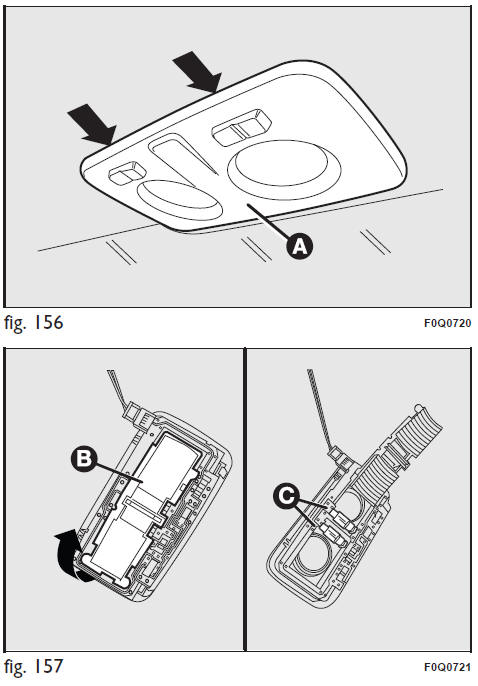 A

fig. 156

F0Q0720

B

C

fig. 157

F0Q0721