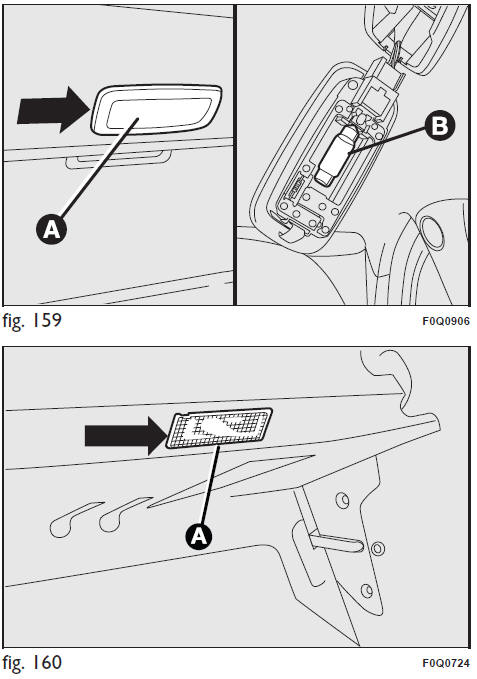 A

B

fig. 159

F0Q0906

A

fig. 160

F0Q0724