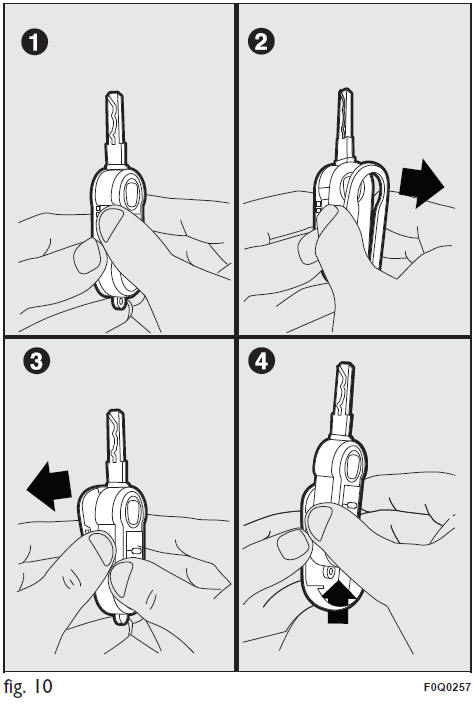 1

2

3

4

fig. 10

F0Q0257