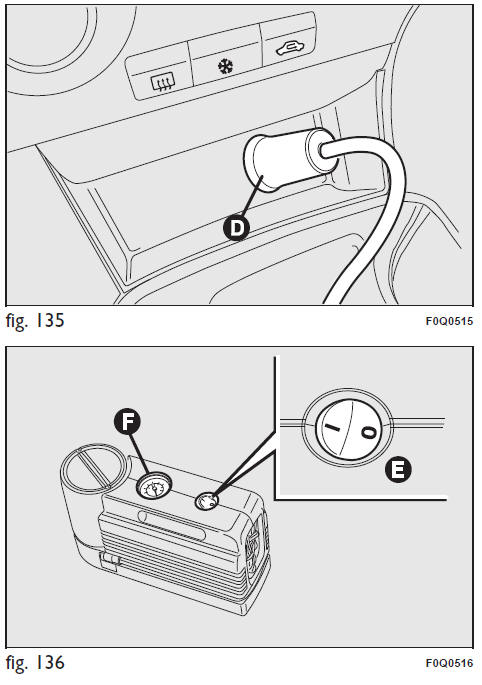 D

fig. 135

F0Q0515

F

I

0

E

fig. 136

F0Q0516